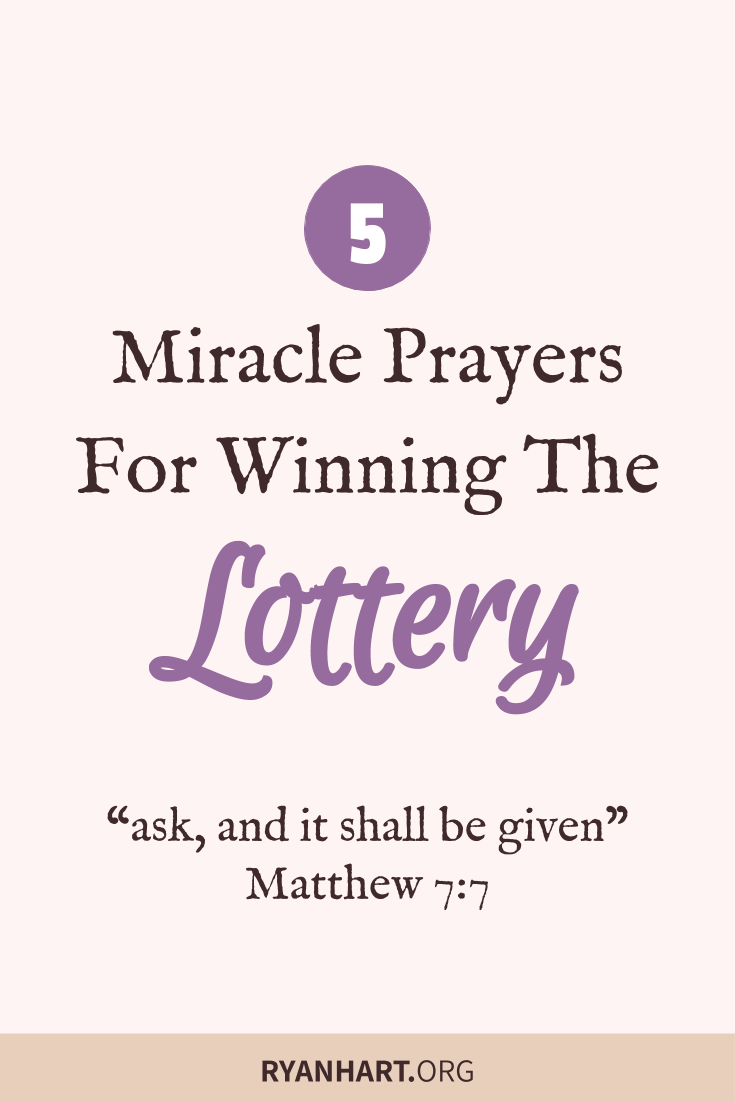 5

Miracle Prayers For Winning The Lottery

"ask, and it shall be given"
Matthew 7:7

RYANHART.ORG